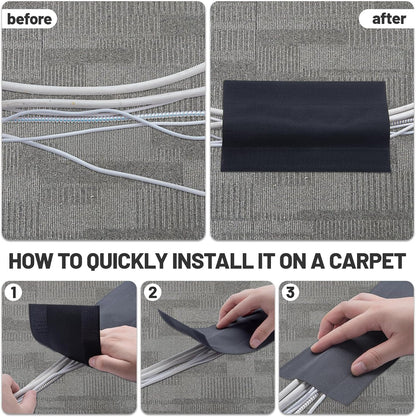 before

after

HOW TO QUICKLY INSTALL IT ON A CARPET

1

2

3