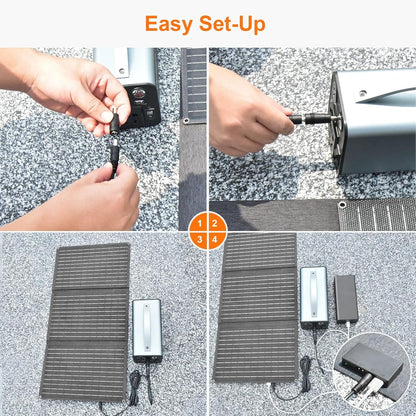 Easy Set-Up

1
2
3
4