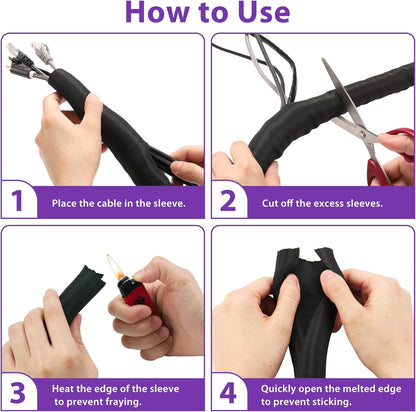 How to Use

1 Place the cable in the sleeve.

2 Cut off the excess sleeves.

3 Heat the edge of the sleeve to prevent fraying.

4 Quickly open the melted edge to prevent sticking.