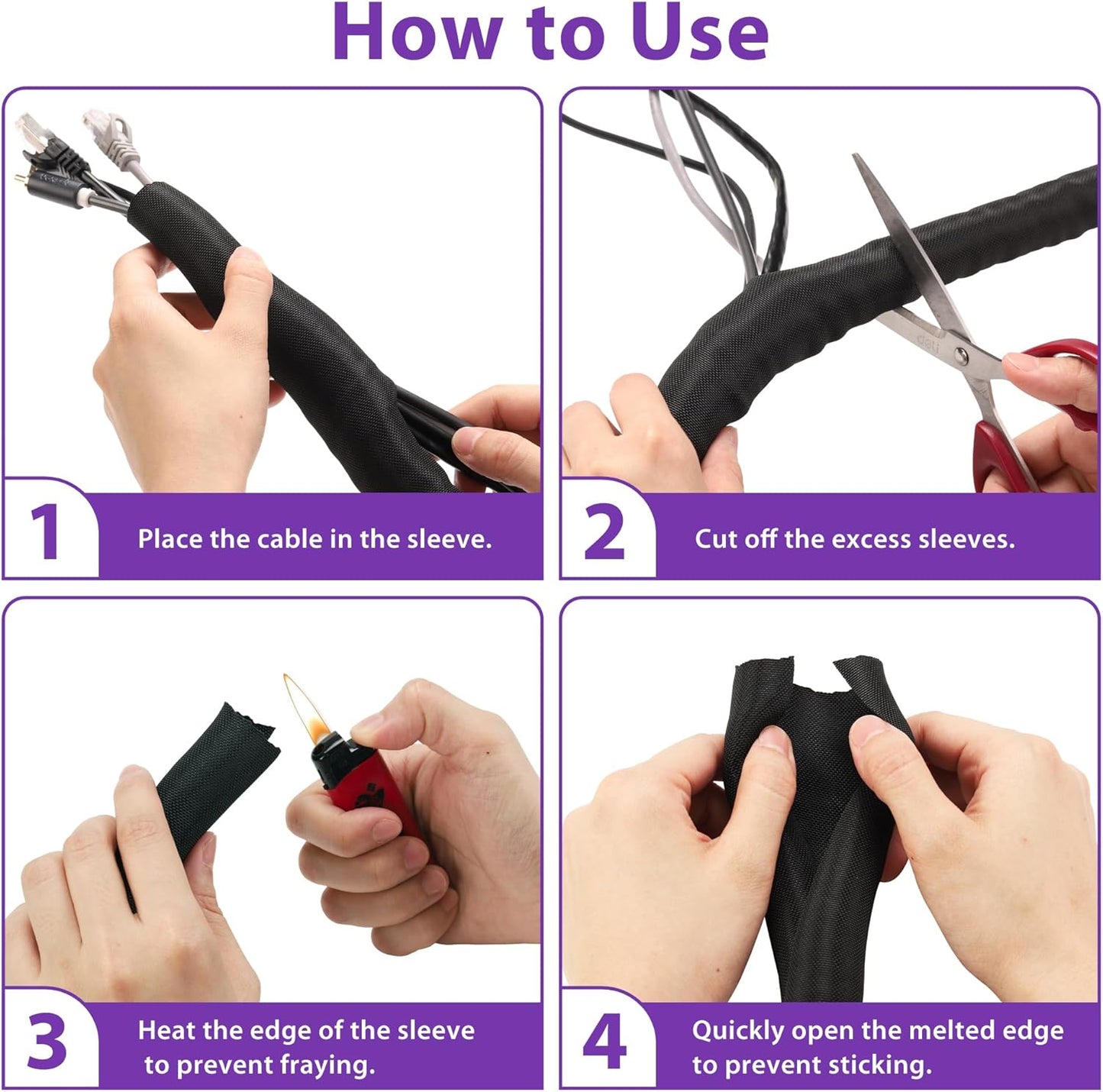 How to Use

1
Place the cable in the sleeve.

2
Cut off the excess sleeves.

3
Heat the edge of the sleeve to prevent fraying.

4
Quickly open the melted edge to prevent sticking.