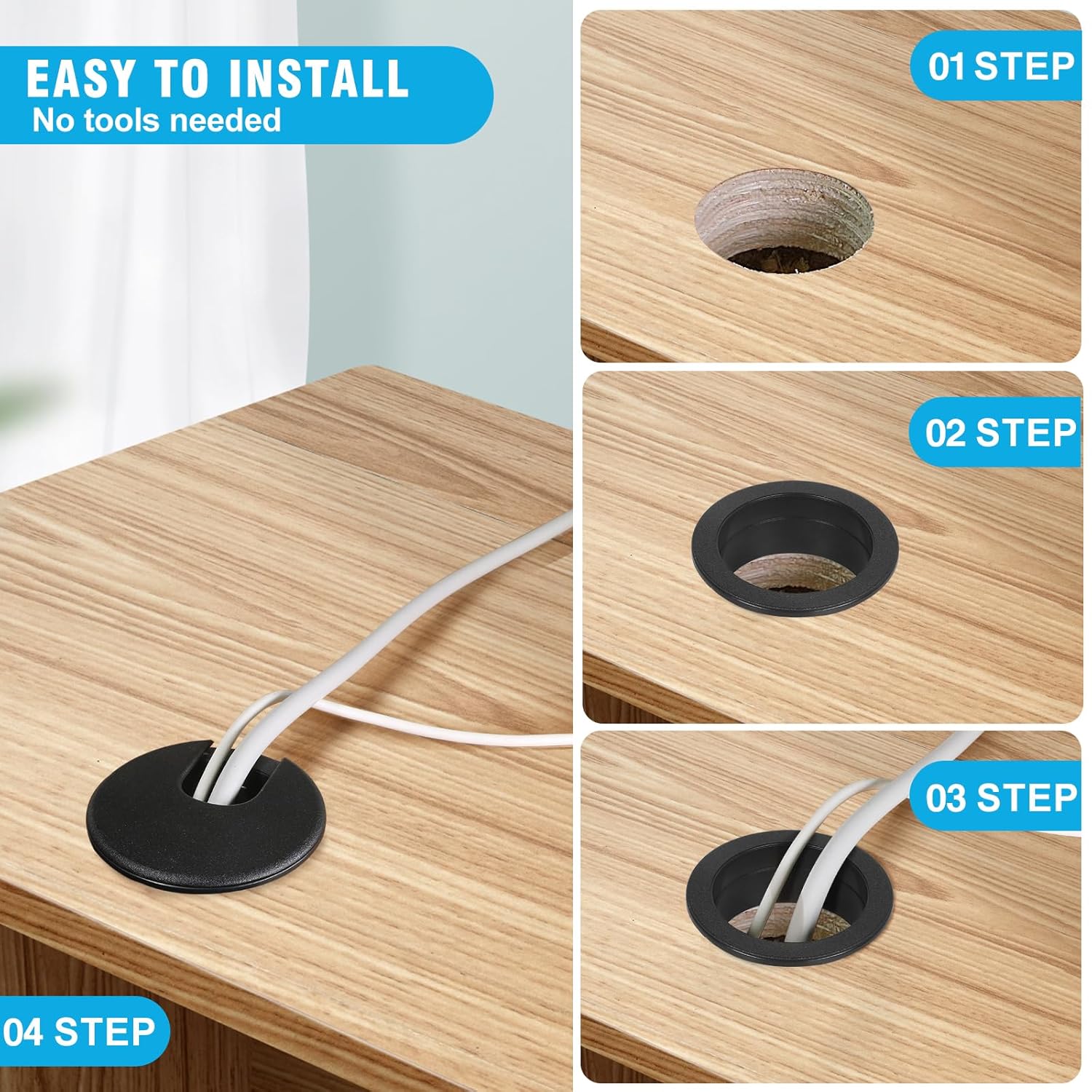 EASY TO INSTALL
No tools needed

01 STEP

02 STEP

03 STEP

04 STEP