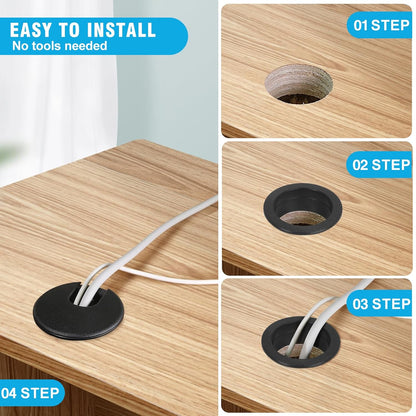 EASY TO INSTALL
No tools needed

01 STEP

02 STEP

03 STEP

04 STEP