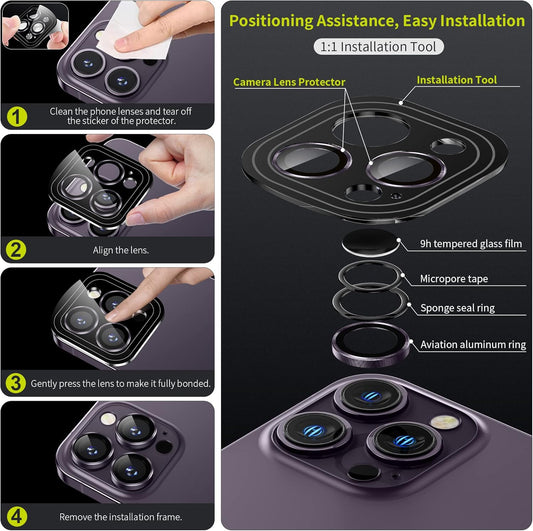 1 Clean the phone lenses and tear off the sticker of the protector.

2 Align the lens.

3 Gently press the lens to make it fully bonded.

4 Remove the installation frame.

Positioning Assistance, Easy Installation

1:1 Installation Tool

Camera Lens Protector

Installation Tool

9h tempered glass film

Micropore tape

Sponge seal ring

Aviation aluminum ring