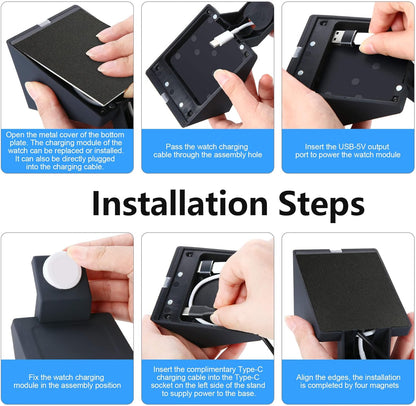 Open the metal cover of the bottom plate. The charging module of the watch can be replaced or installed. It can also be directly plugged into the charging cable.

Pass the watch charging cable through the assembly hole

Insert the USB-5V output port to power the watch module

Installation Steps

Fix the watch charging module in the assembly position

Insert the complimentary Type-C charging cable into the Type-C socket on the left side of the stand to supply power to the base.

Align the edges, the installation is completed by four magnets