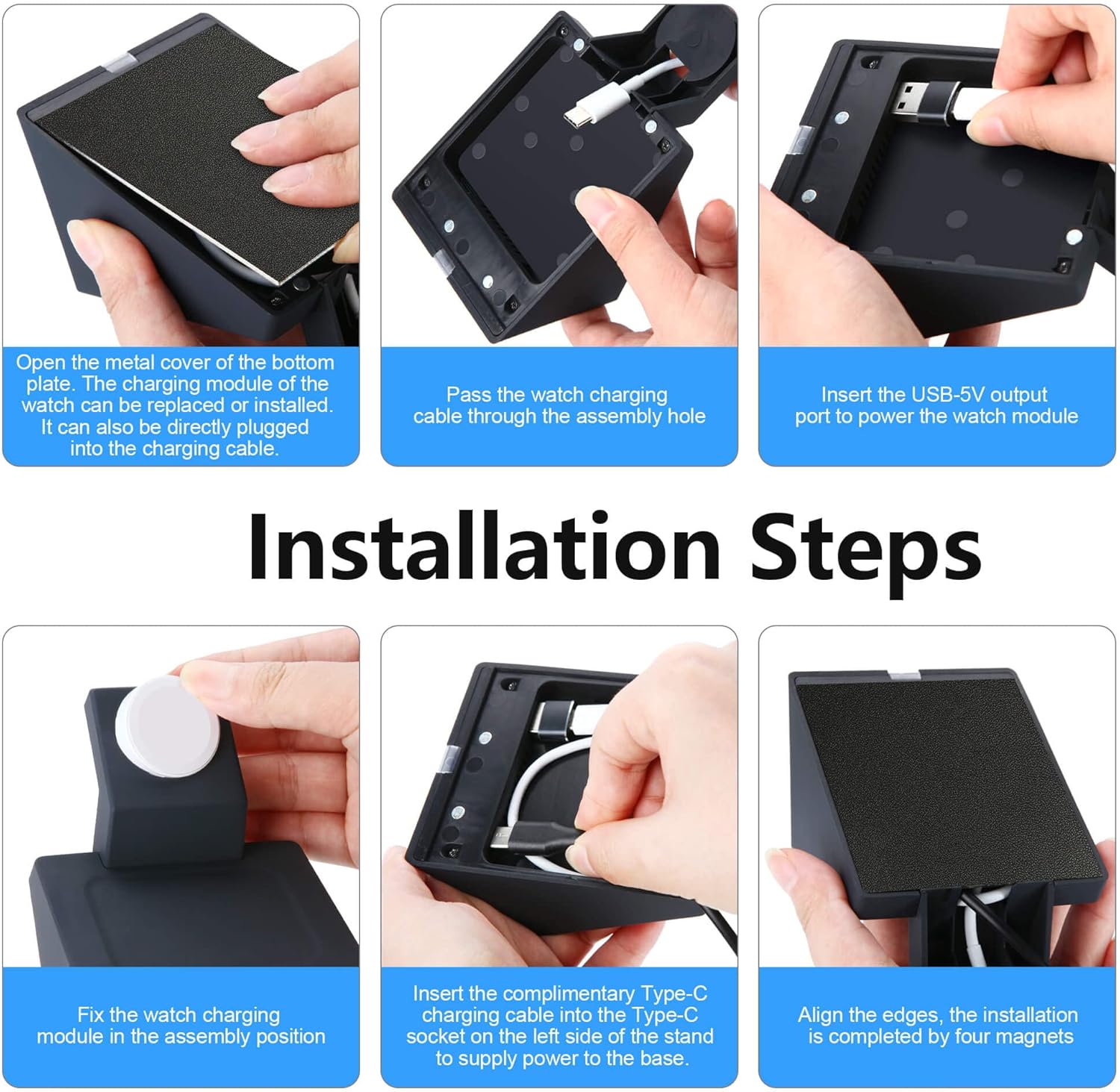 Open the metal cover of the bottom plate. The charging module of the watch can be replaced or installed. It can also be directly plugged into the charging cable.

Pass the watch charging cable through the assembly hole

Insert the USB-5V output port to power the watch module

Installation Steps

Fix the watch charging module in the assembly position

Insert the complimentary Type-C charging cable into the Type-C socket on the left side of the stand to supply power to the base.

Align the edges, the installation is completed by four magnets