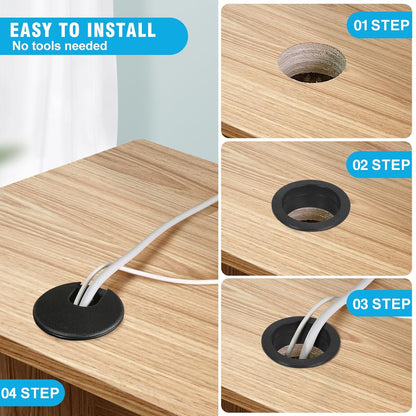 EASY TO INSTALL
No tools needed

01 STEP

02 STEP

03 STEP

04 STEP