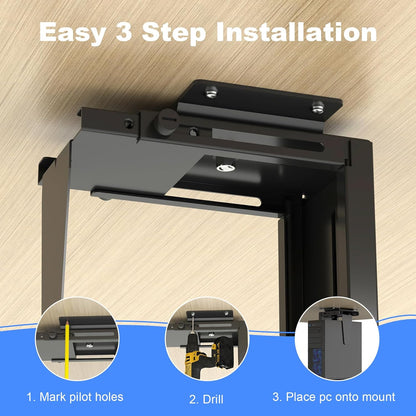 Easy 3 Step Installation

1. Mark pilot holes

2. Drill

3. Place pc onto mount