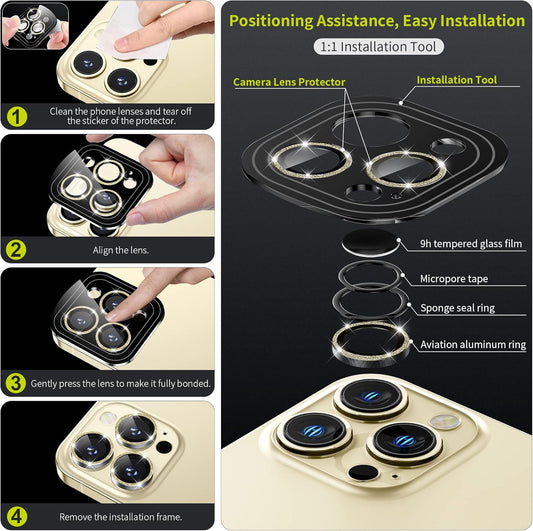 1
Clean the phone lenses and tear off the sticker of the protector.

2
Align the lens.

3
Gently press the lens to make it fully bonded.

4
Remove the installation frame.

Positioning Assistance, Easy Installation

1:1 Installation Tool

Camera Lens Protector

Installation Tool

9h tempered glass film

Micropore tape

Sponge seal ring

Aviation aluminum ring