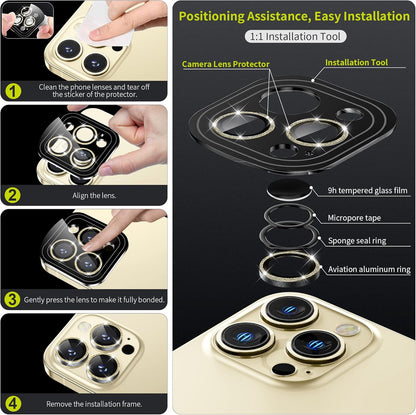 1
Clean the phone lenses and tear off the sticker of the protector.

2
Align the lens.

3
Gently press the lens to make it fully bonded.

4
Remove the installation frame.

Positioning Assistance, Easy Installation

1:1 Installation Tool

Camera Lens Protector

Installation Tool

9h tempered glass film

Micropore tape

Sponge seal ring

Aviation aluminum ring