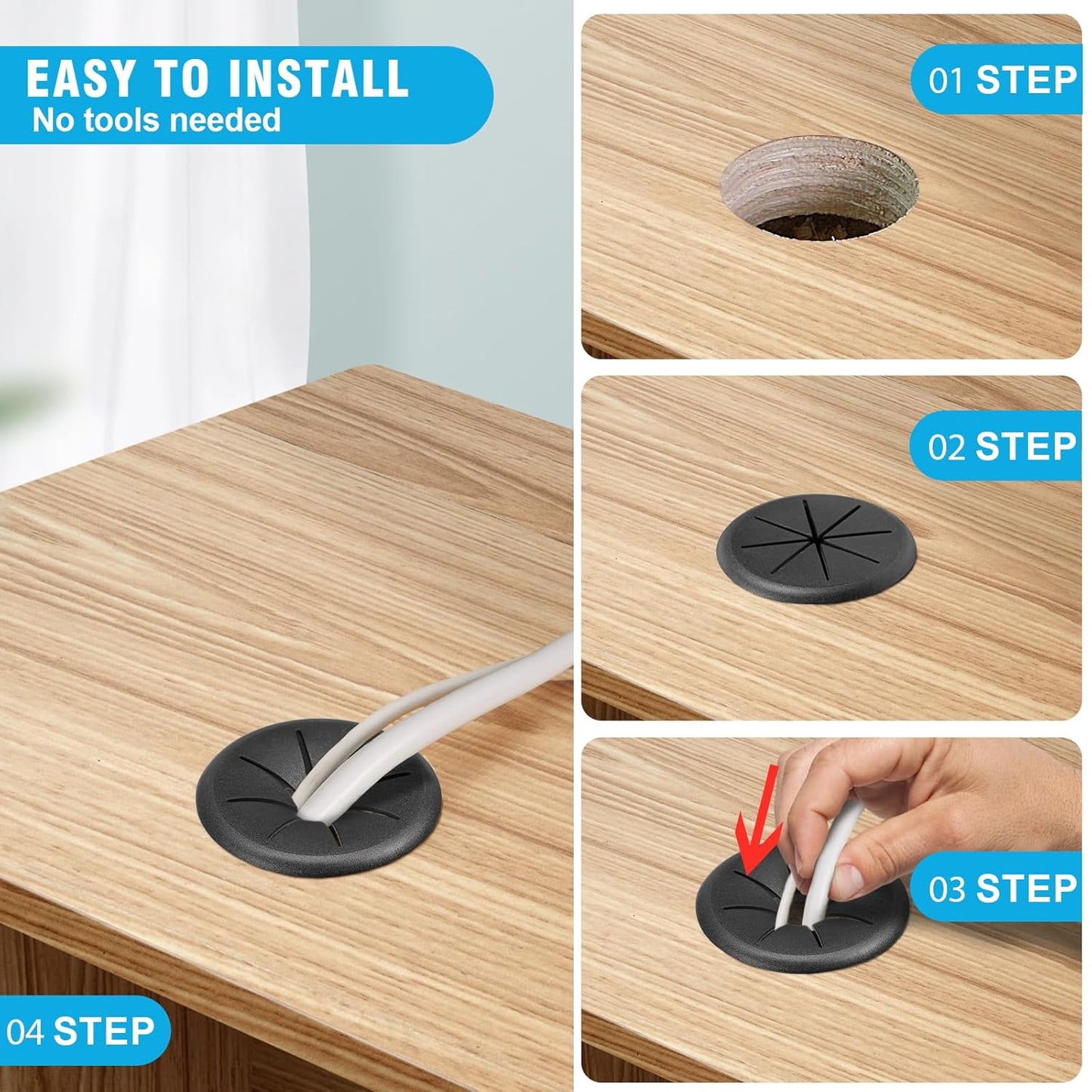 EASY TO INSTALL
No tools needed

01 STEP

02 STEP

03 STEP

04 STEP