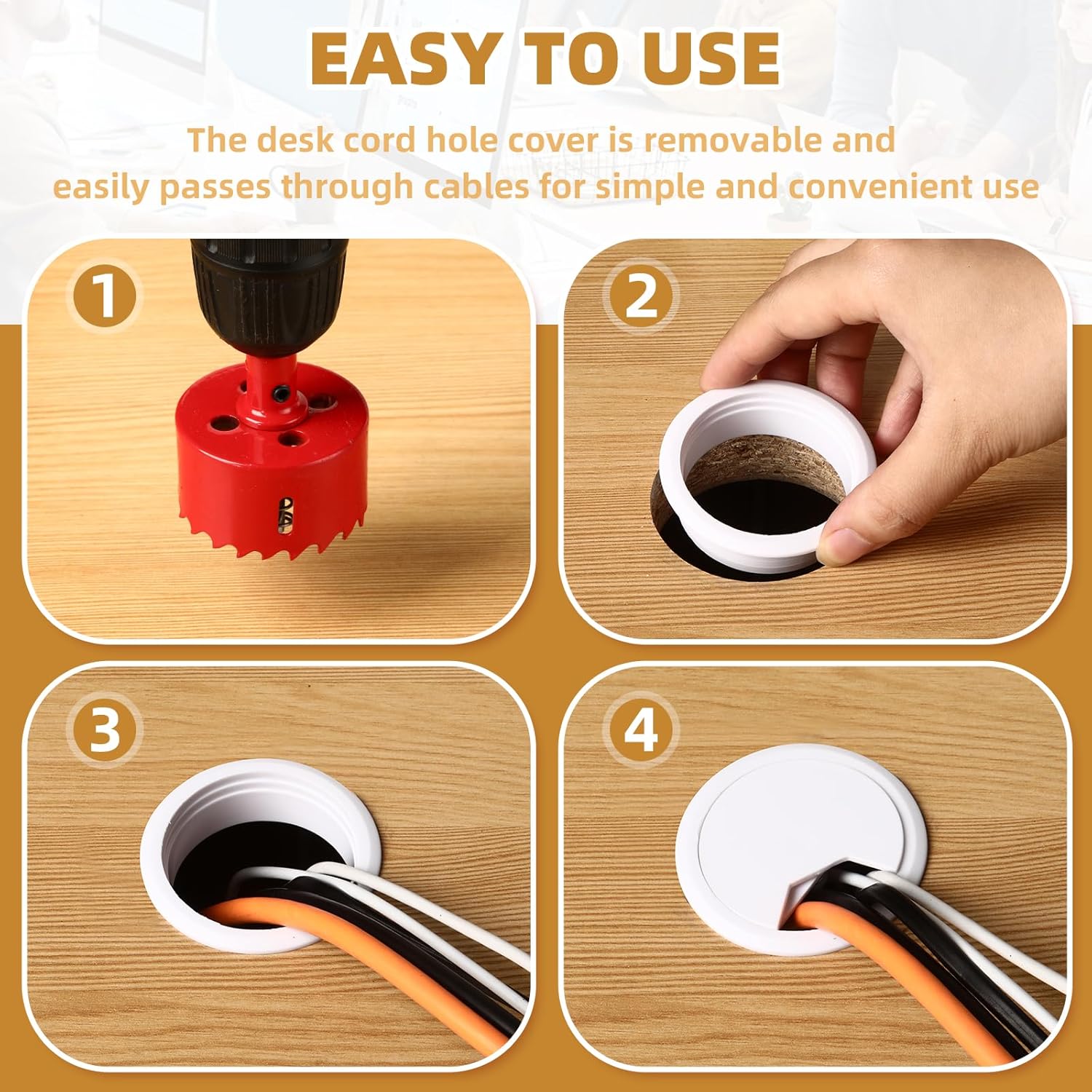 EASY TO USE

The desk cord hole cover is removable and easily passes through cables for simple and convenient use

1

2

3

4