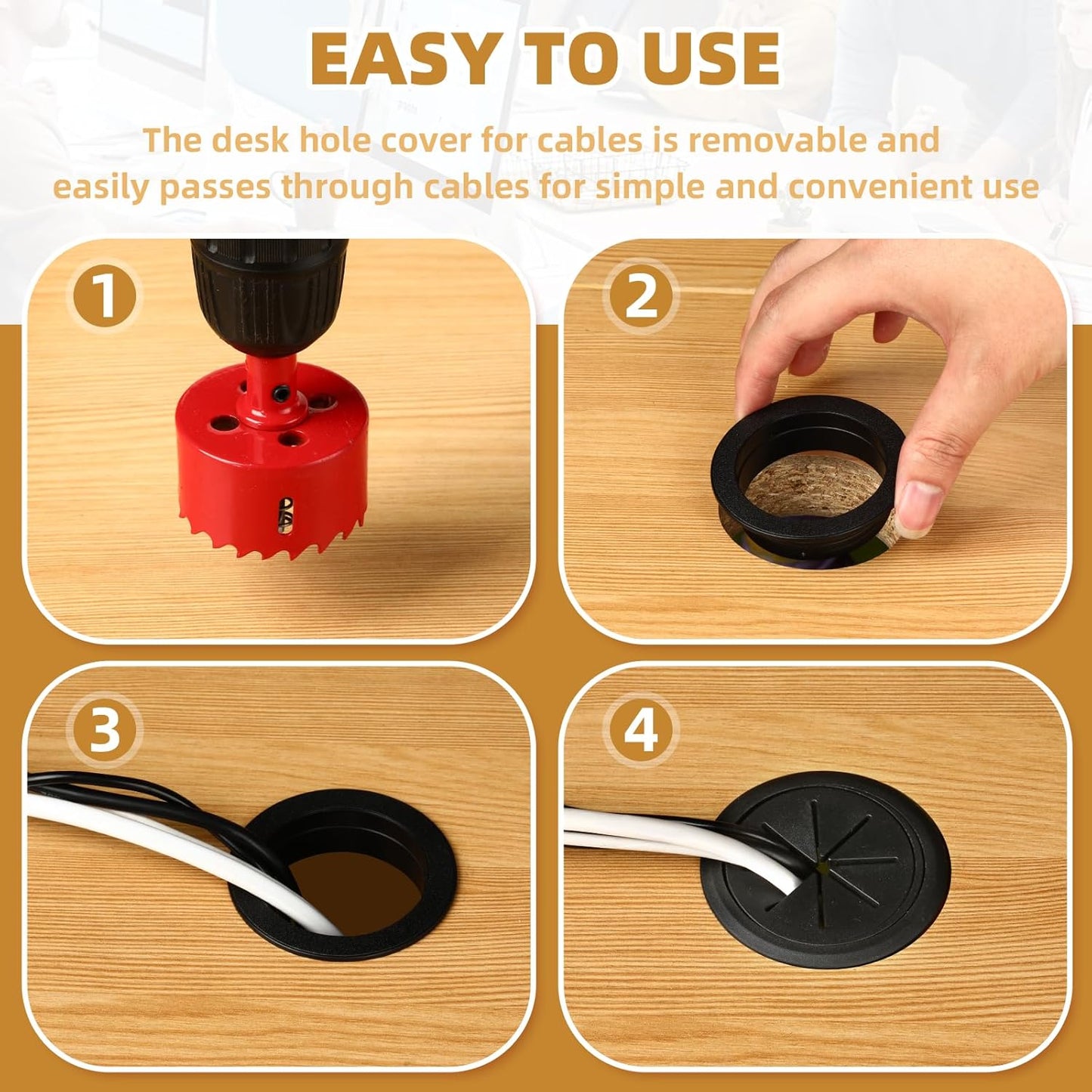 EASY TO USE

The desk hole cover for cables is removable and easily passes through cables for simple and convenient use

1

2

3

4