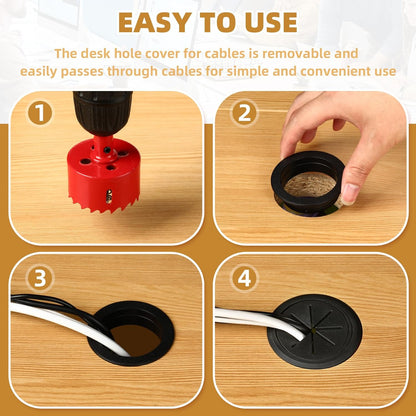 EASY TO USE

The desk hole cover for cables is removable and easily passes through cables for simple and convenient use

1

2

3

4