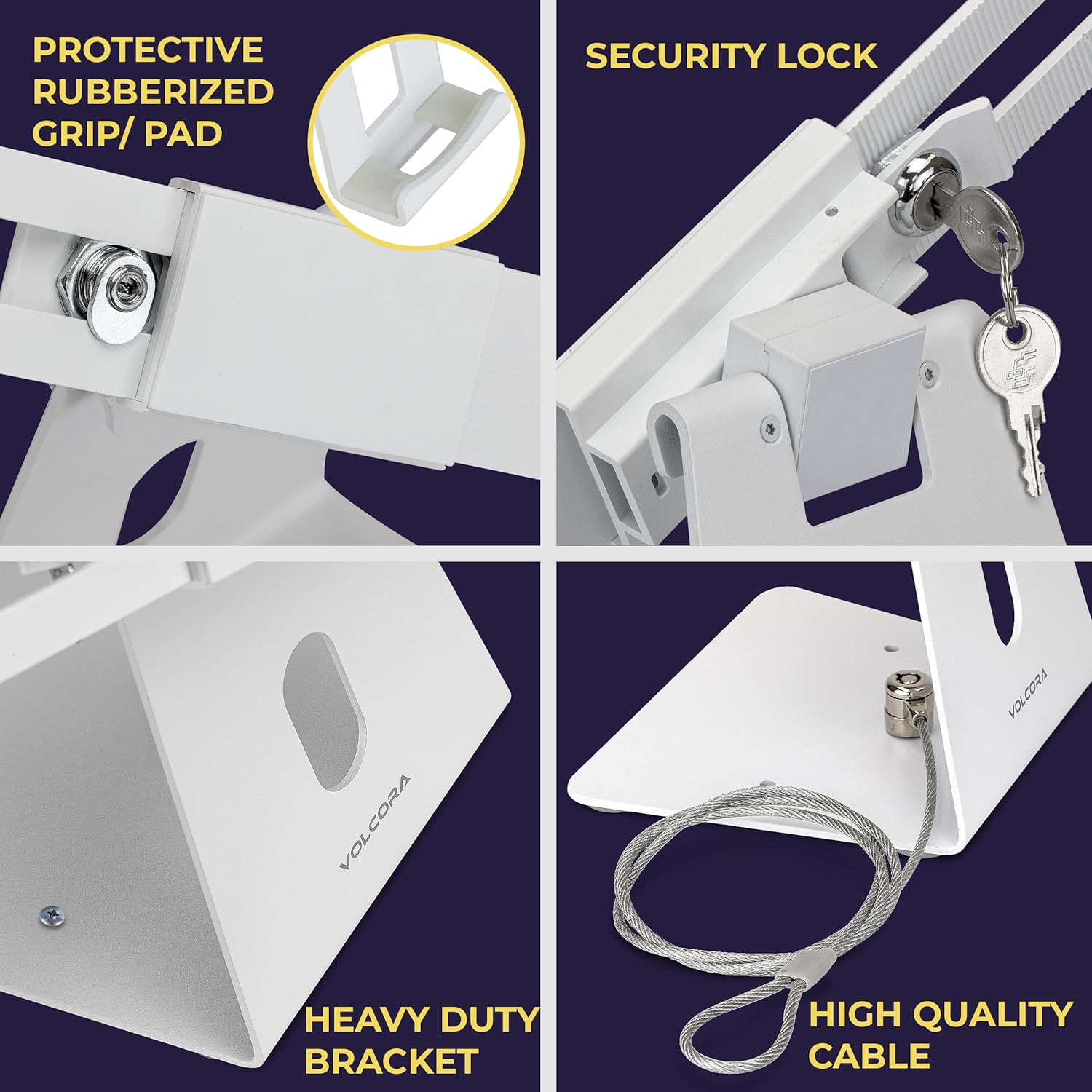 PROTECTIVE RUBBERIZED GRIP/ PAD

SECURITY LOCK

VOLCORA

HEAVY DUTY BRACKET

VOLCORA

HIGH QUALITY CABLE