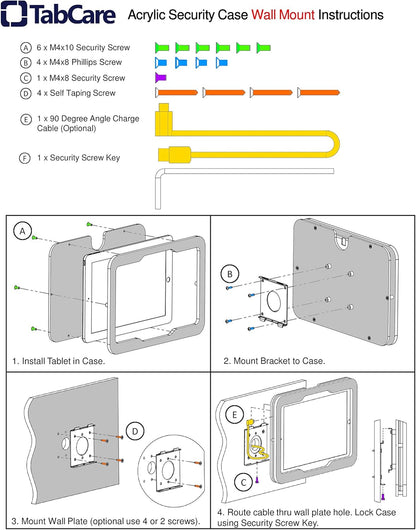 TabCare Acrylic Security Case Wall Mount Instructions

A 6 x M4x10 Security Screw
B 4 x M4x8 Phillips Screw
C 1 x M4x8 Security Screw
D 4 x Self Taping Screw
E 1 x 90 Degree Angle Charge Cable (Optional)
F 1 x Security Screw Key

A
1. Install Tablet in Case.

B
2. Mount Bracket to Case.

D
3. Mount Wall Plate (optional use 4 or 2 screws).

E
C
4. Route cable thru wall plate hole. Lock Case using Security Screw Key.