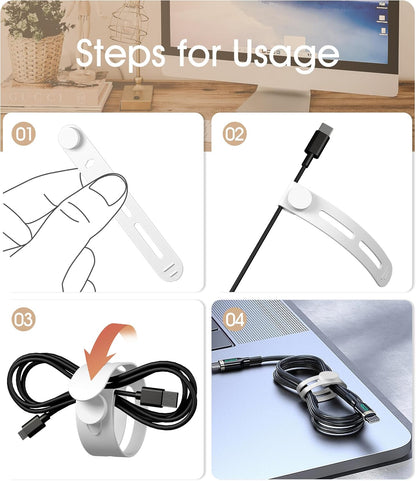 Steps for Usage

01

02

03

04