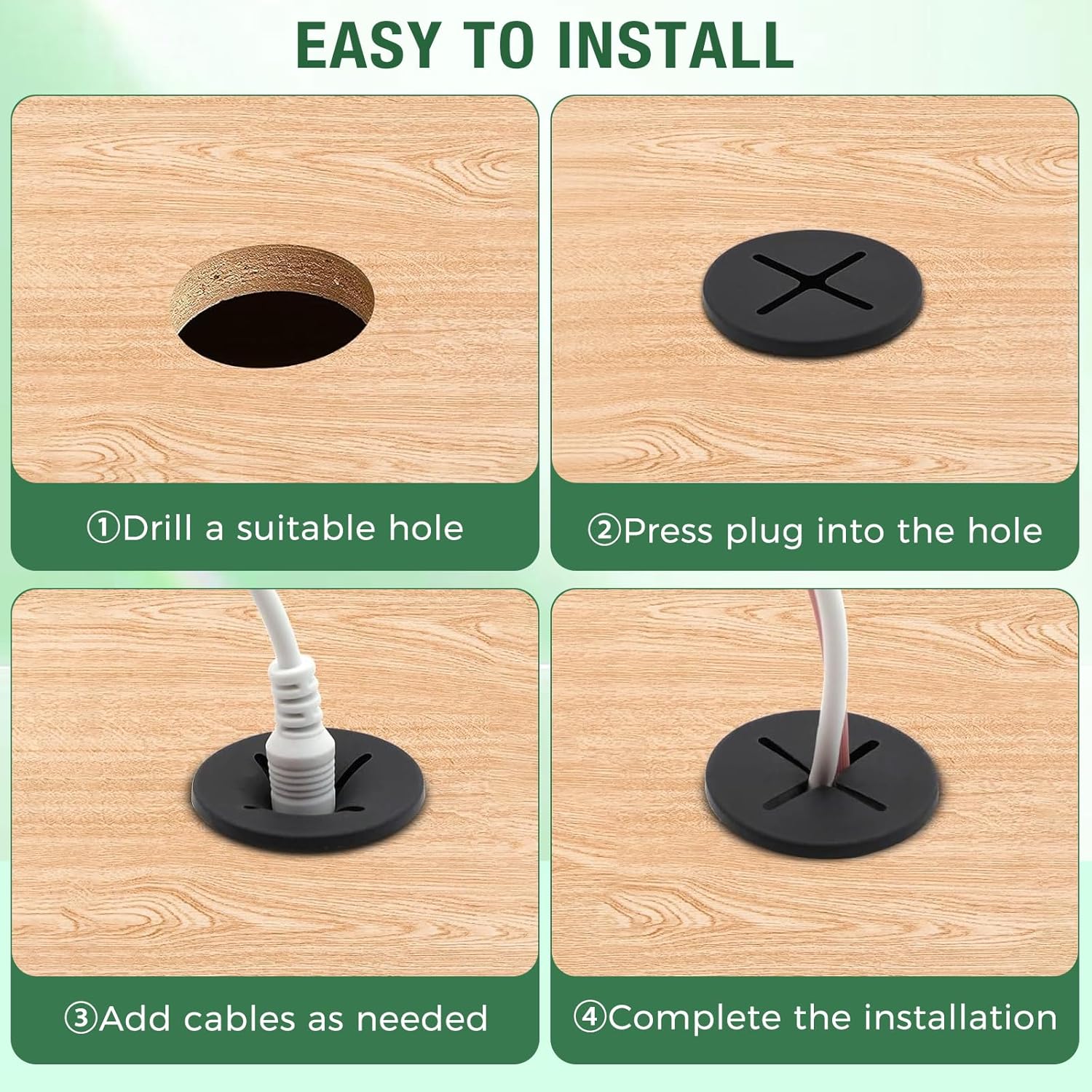 EASY TO INSTALL

①Drill a suitable hole

②Press plug into the hole

③Add cables as needed

④Complete the installation