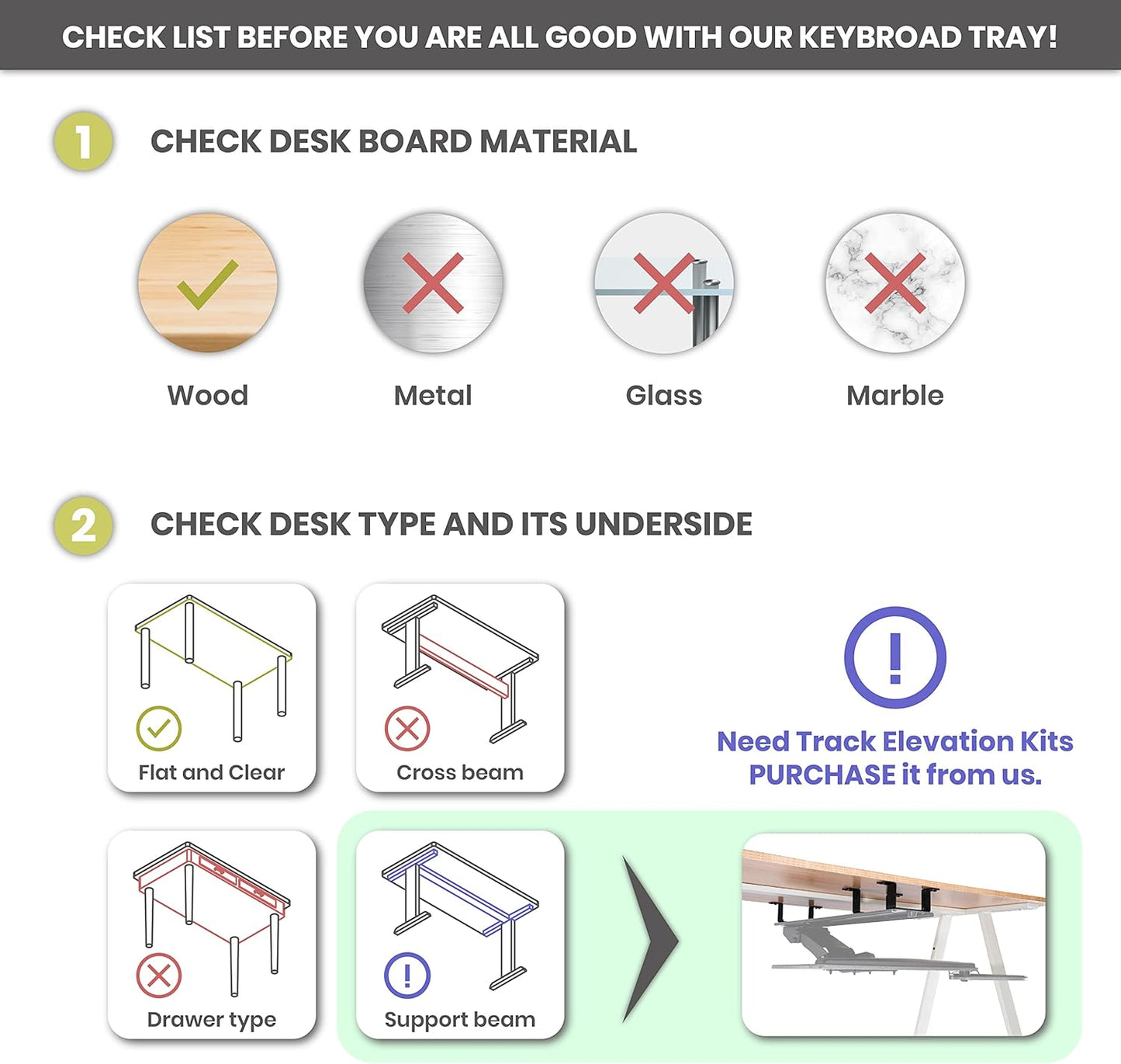 CHECK LIST BEFORE YOU ARE ALL GOOD WITH OUR KEYBROAD TRAY!

1 CHECK DESK BOARD MATERIAL

Wood Metal Glass Marble

2 CHECK DESK TYPE AND ITS UNDERSIDE

Flat and Clear

Cross beam

!

Need Track Elevation Kits PURCHASE it from us.

Drawer type

!

Support beam