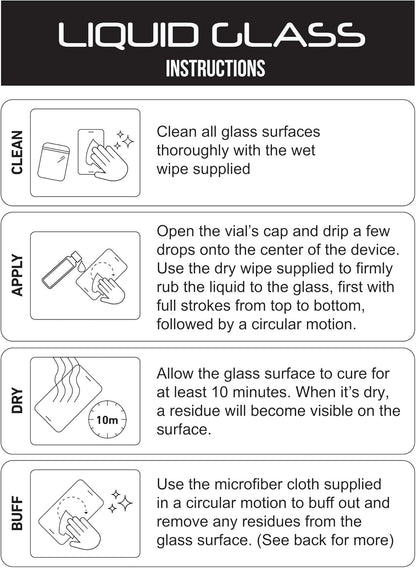 LIQUID GLASS
INSTRUCTIONS

CLEAN

Clean all glass surfaces thoroughly with the wet wipe supplied

APPLY

Open the vial's cap and drip a few drops onto the center of the device. Use the dry wipe supplied to firmly rub the liquid to the glass, first with full strokes from top to bottom, followed by a circular motion.

DRY

10m

Allow the glass surface to cure for at least 10 minutes. When it's dry, a residue will become visible on the surface.

BUFF

Use the microfiber cloth supplied in a circular motion to buff out and remove any residues from the glass surface. (See back for more)