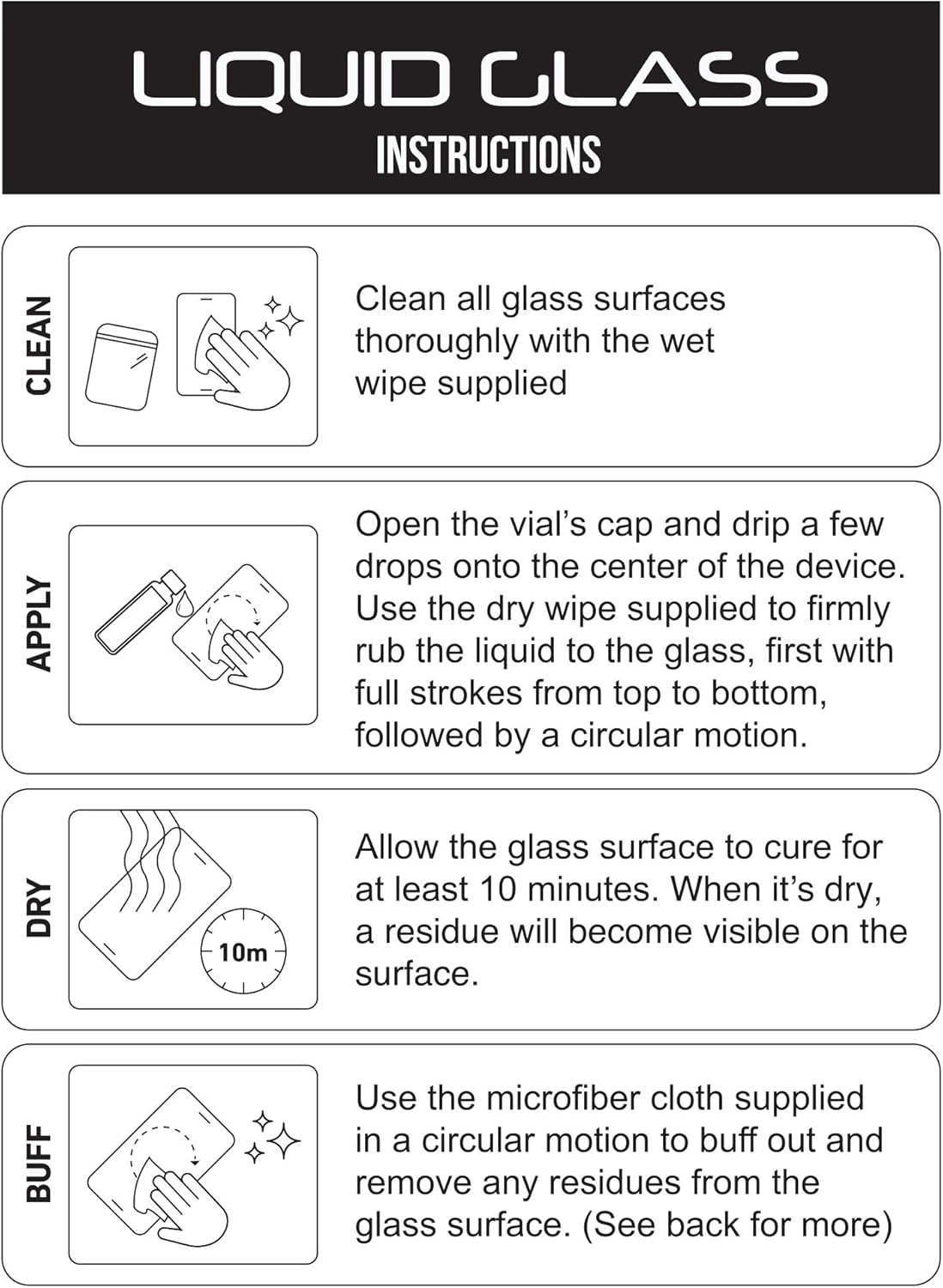 LIQUID GLASS
INSTRUCTIONS

CLEAN

Clean all glass surfaces thoroughly with the wet wipe supplied

APPLY

Open the vial's cap and drip a few drops onto the center of the device. Use the dry wipe supplied to firmly rub the liquid to the glass, first with full strokes from top to bottom, followed by a circular motion.

DRY

10m

Allow the glass surface to cure for at least 10 minutes. When it's dry, a residue will become visible on the surface.

BUFF

Use the microfiber cloth supplied in a circular motion to buff out and remove any residues from the glass surface. (See back for more)