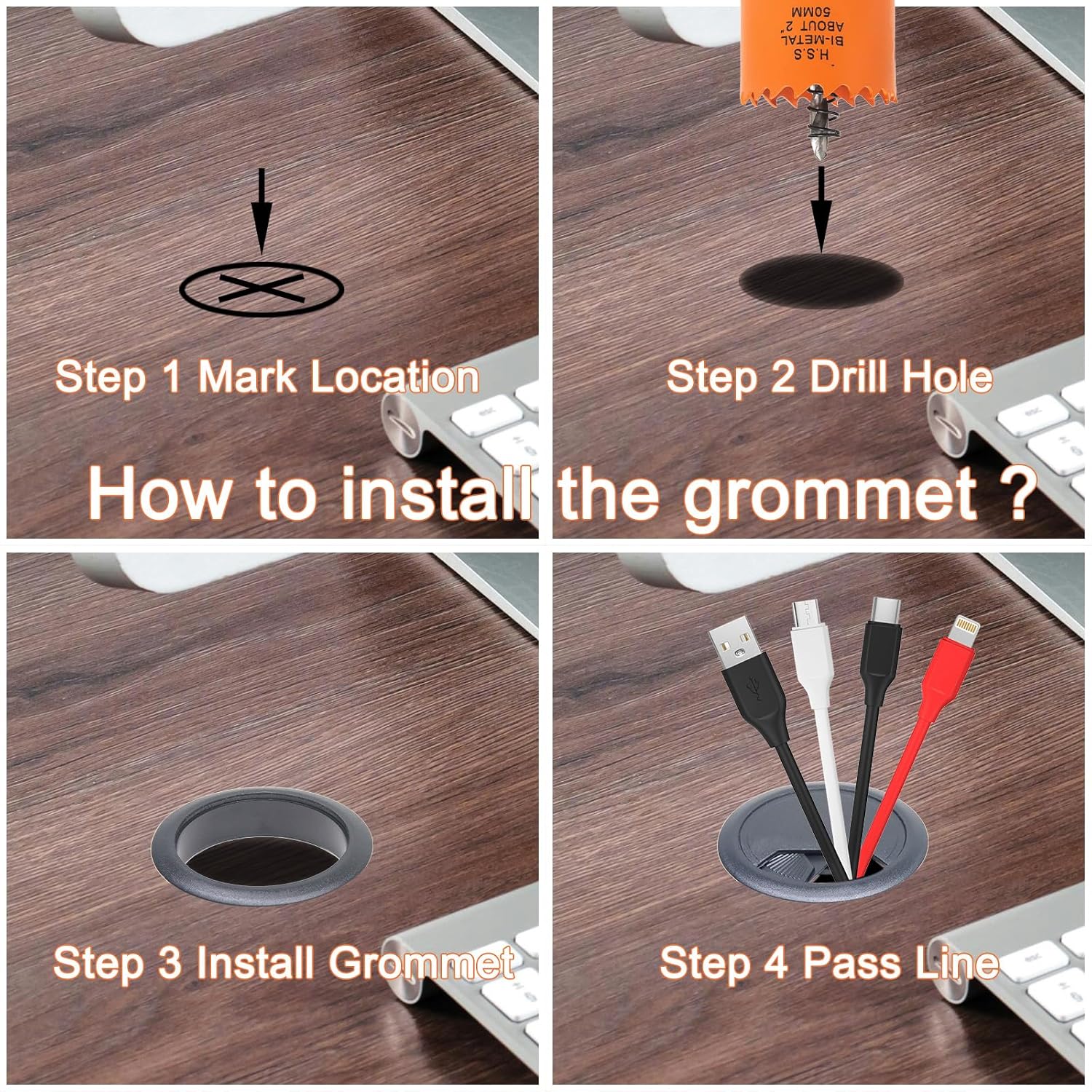 H.S.S
BI-METAL
ABOUT 2"
50MM

Step 1 Mark Location

Step 2 Drill Hole

How to install the grommet ?

Step 3 Install Grommet

Step 4 Pass Line