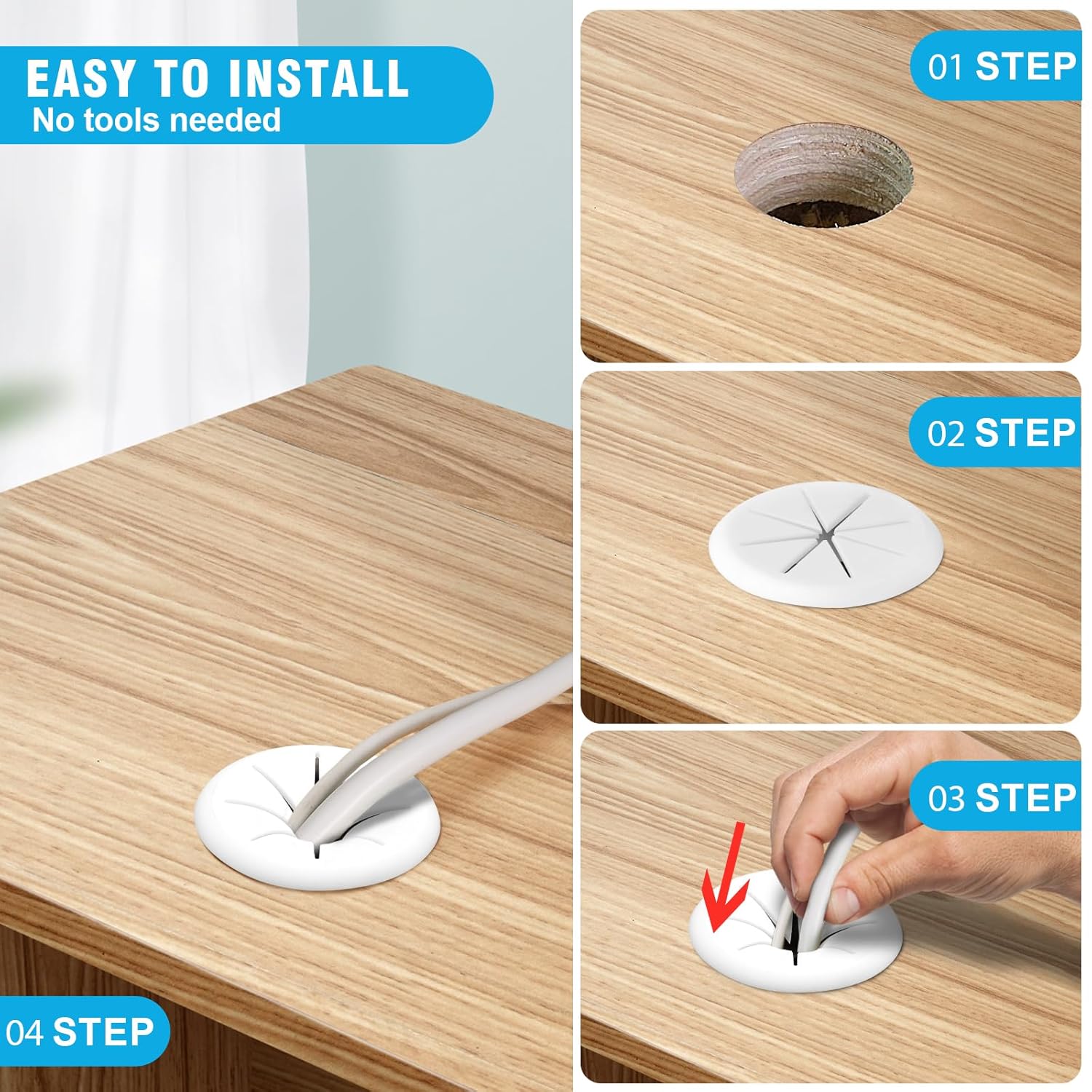 EASY TO INSTALL
No tools needed

01 STEP

02 STEP

03 STEP

04 STEP