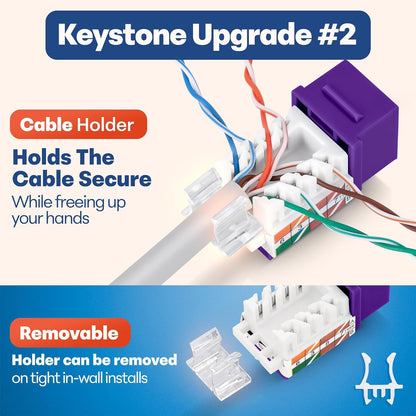 Keystone Upgrade #2

Cable Holder

Holds The Cable Secure

While freeing up your hands

Removable

Holder can be removed on tight in-wall installs