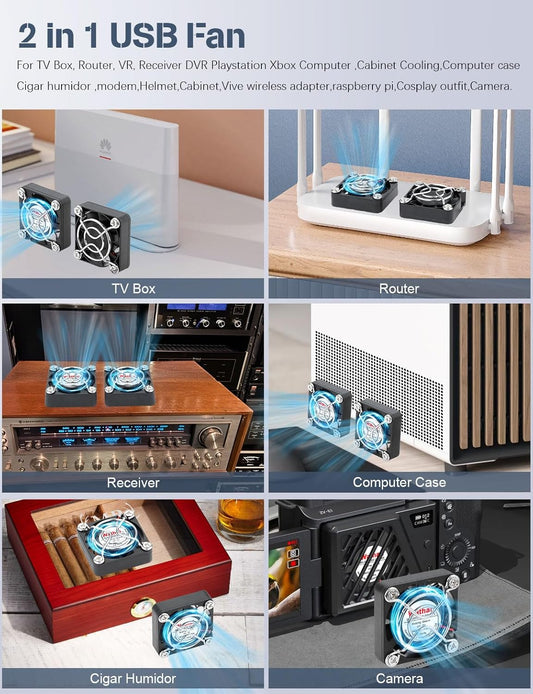 2 in 1 USB Fan

For TV Box, Router, VR, Receiver DVR Playstation Xbox Computer ,Cabinet Cooling,Computer case Cigar humidor ,modem,Helmet,Cabinet,Vive wireless adapter,raspberry pi,Cosplay outfit,Camera.

TV Box

Router

Receiver

Computer Case

Cigar Humidor

Camera