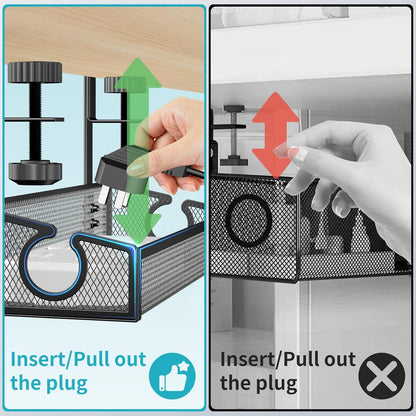 Insert/Pull out the plug

Insert/Pull out the plug