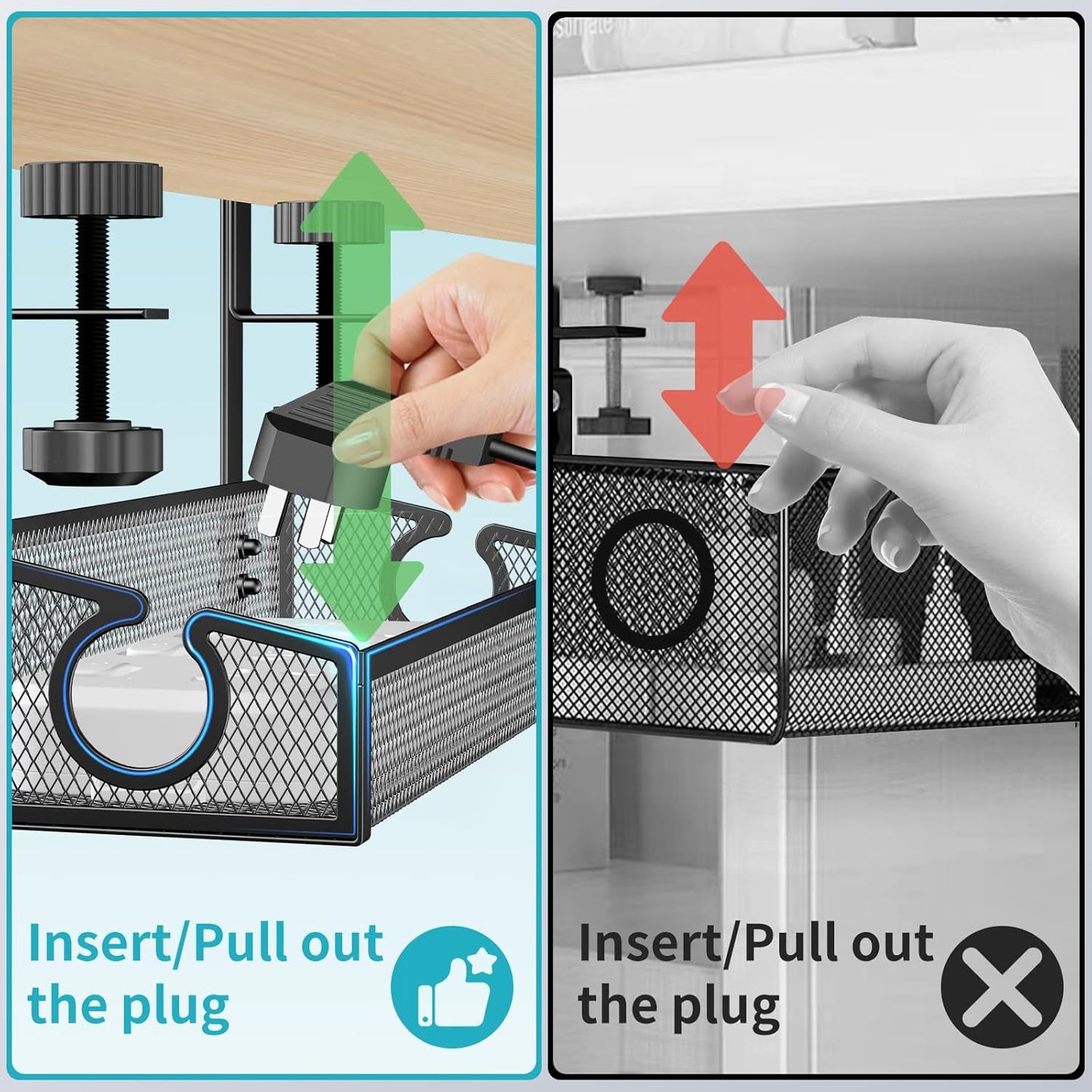 Insert/Pull out the plug

Insert/Pull out the plug