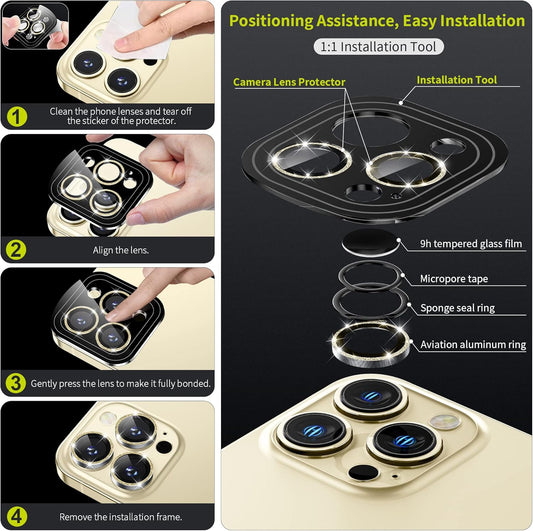 1
Clean the phone lenses and tear off the sticker of the protector.

2
Align the lens.

3
Gently press the lens to make it fully bonded.

4
Remove the installation frame.

Positioning Assistance, Easy Installation
1:1 Installation Tool

Camera Lens Protector
Installation Tool

9h tempered glass film
Micropore tape
Sponge seal ring
Aviation aluminum ring