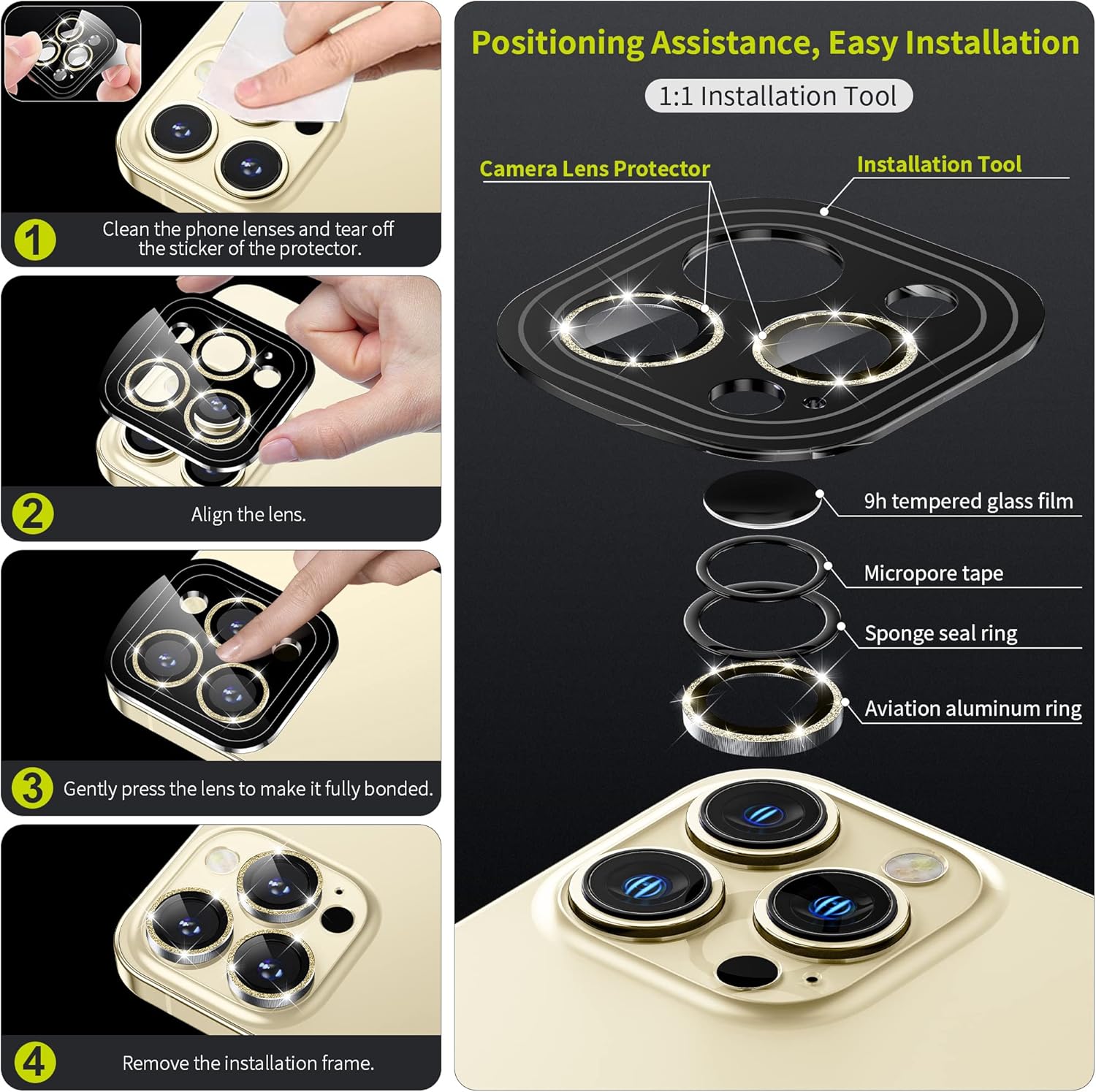 1 Clean the phone lenses and tear off the sticker of the protector.

2 Align the lens.

3 Gently press the lens to make it fully bonded.

4 Remove the installation frame.

Positioning Assistance, Easy Installation

1:1 Installation Tool

Camera Lens Protector

Installation Tool

9h tempered glass film

Micropore tape

Sponge seal ring

Aviation aluminum ring