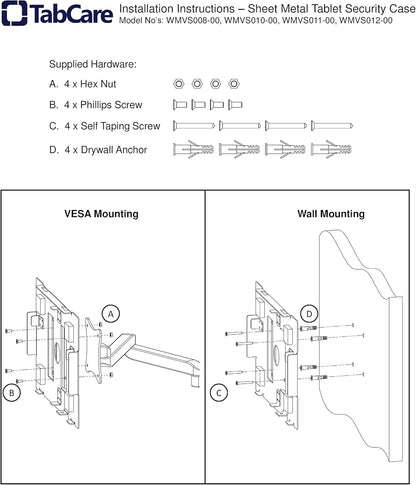 TabCare

Installation Instructions – Sheet Metal Tablet Security Case
Model No's: WMVS008-00, WMVS010-00, WMVS011-00, WMVS012-00

Supplied Hardware:
A. 4 x Hex Nut
B. 4 x Phillips Screw
C. 4 x Self Taping Screw
D. 4 x Drywall Anchor

VESA Mounting

A

B

Wall Mounting

D

C