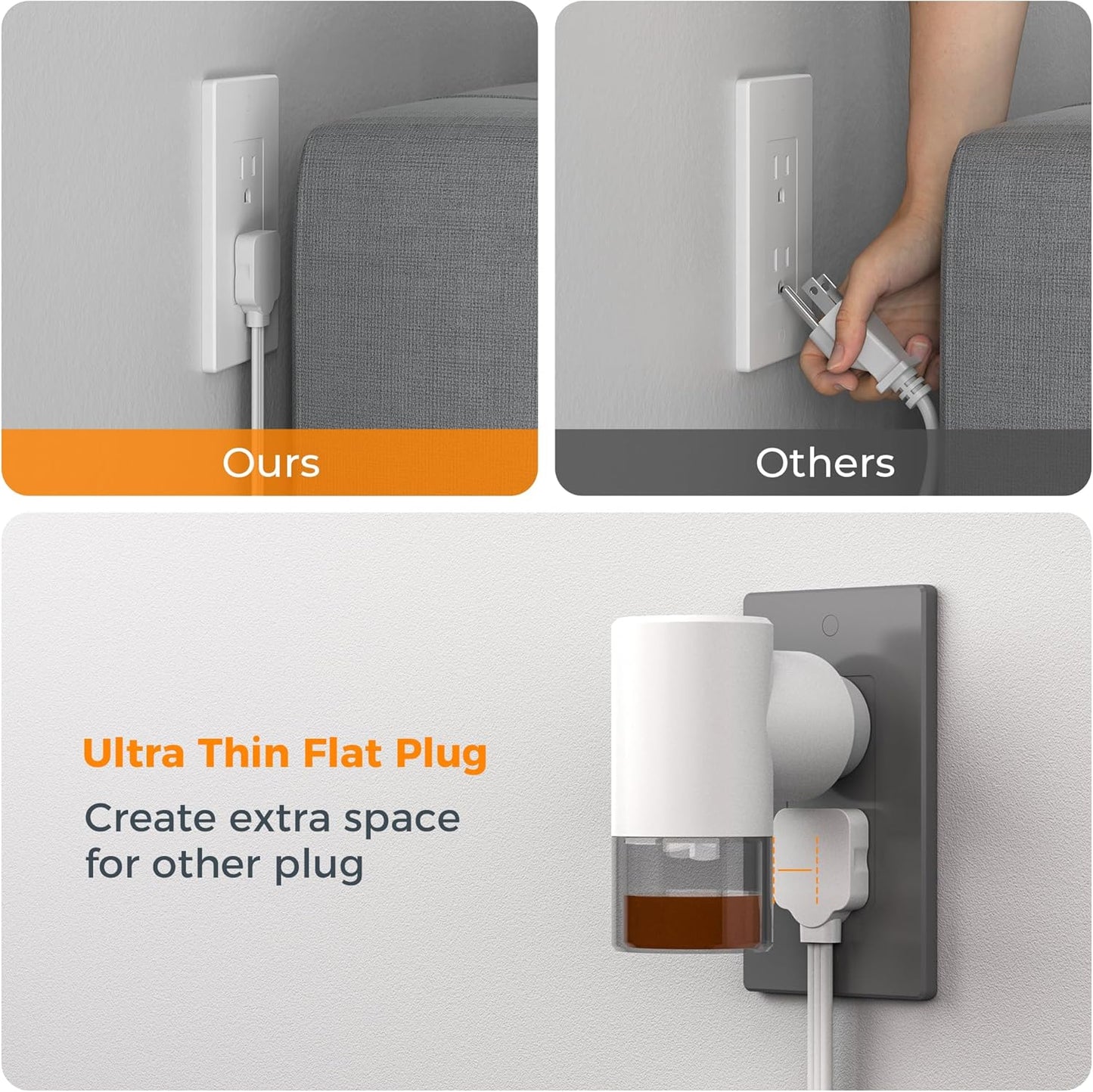 Ours

Others

Ultra Thin Flat Plug

Create extra space for other plug