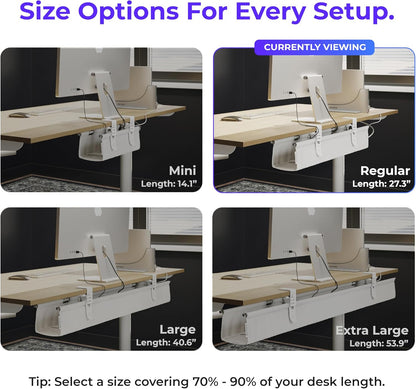 Size Options For Every Setup.

Mini
Length: 14.1"

CURRENTLY VIEWING

Regular
Length: 27.3"

Large
Length: 40.6"

Extra Large
Length: 53.9"

Tip: Select a size covering 70% - 90% of your desk length.