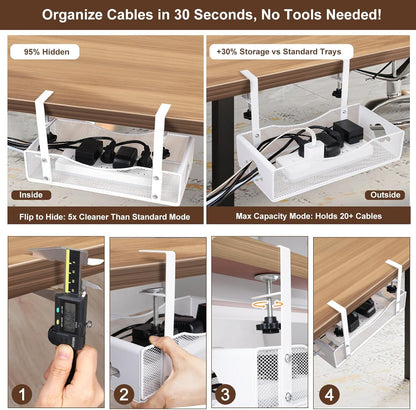 Organize Cables in 30 Seconds, No Tools Needed!

95% Hidden

Inside

Flip to Hide: 5x Cleaner Than Standard Mode

+30% Storage vs Standard Trays

Outside

Max Capacity Mode: Holds 20+ Cables

1

2

3

4