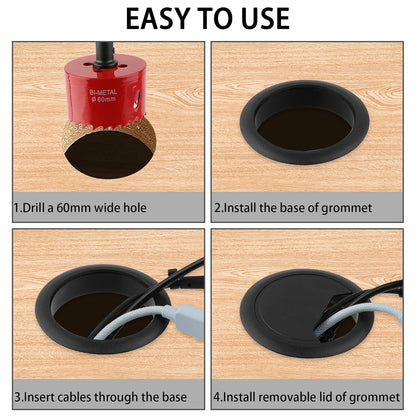 EASY TO USE

BI-METAL
ø 60mm

1.Drill a 60mm wide hole

2.Install the base of grommet

3.Insert cables through the base

4.Install removable lid of grommet