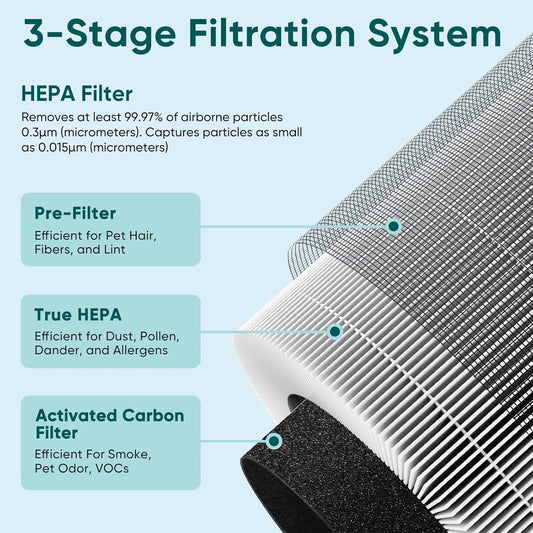 3-Stage Filtration System

HEPA Filter

Removes at least 99.97% of airborne particles 0.3µm (micrometers). Captures particles as small as 0.015µm (micrometers)

Pre-Filter

Efficient for Pet Hair, Fibers, and Lint

True HEPA

Efficient for Dust, Pollen, Dander, and Allergens

Activated Carbon Filter

Efficient For Smoke, Pet Odor, VOCs