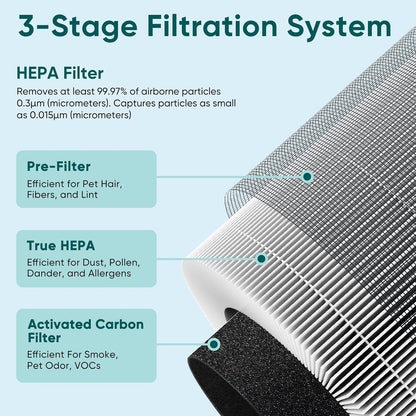 3-Stage Filtration System

HEPA Filter

Removes at least 99.97% of airborne particles 0.3μm (micrometers). Captures particles as small as 0.015μm (micrometers)

Pre-Filter

Efficient for Pet Hair, Fibers, and Lint

True HEPA

Efficient for Dust, Pollen, Dander, and Allergens

Activated Carbon Filter

Efficient For Smoke, Pet Odor, VOCs