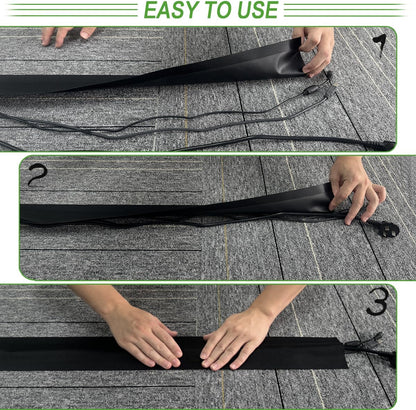 EASY TO USE

1

2

3