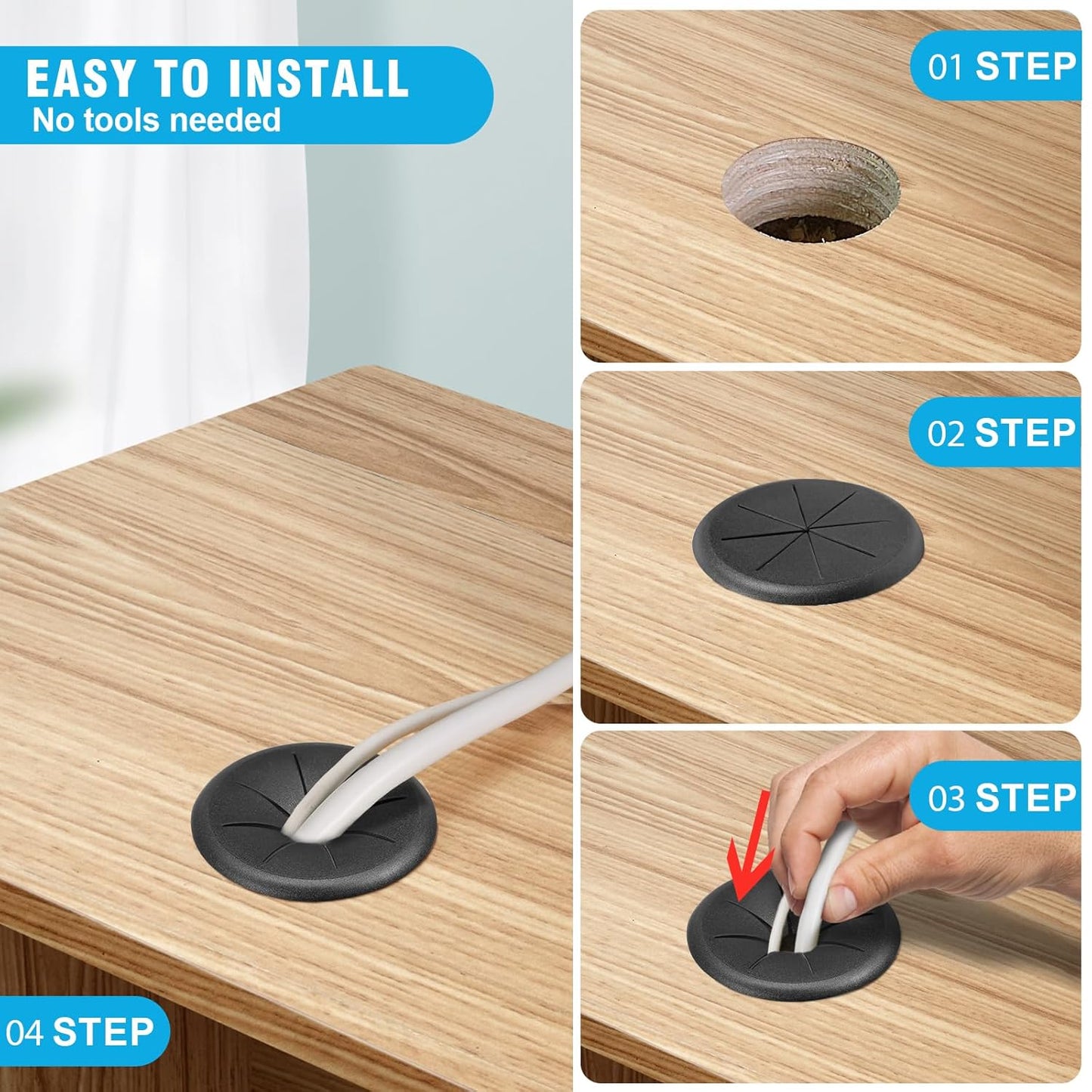 EASY TO INSTALL
No tools needed

01 STEP

02 STEP

03 STEP

04 STEP