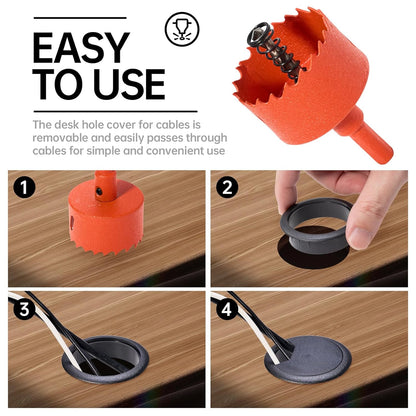 EASY TO USE

The desk hole cover for cables is removable and easily passes through cables for simple and convenient use

1

2

3

4