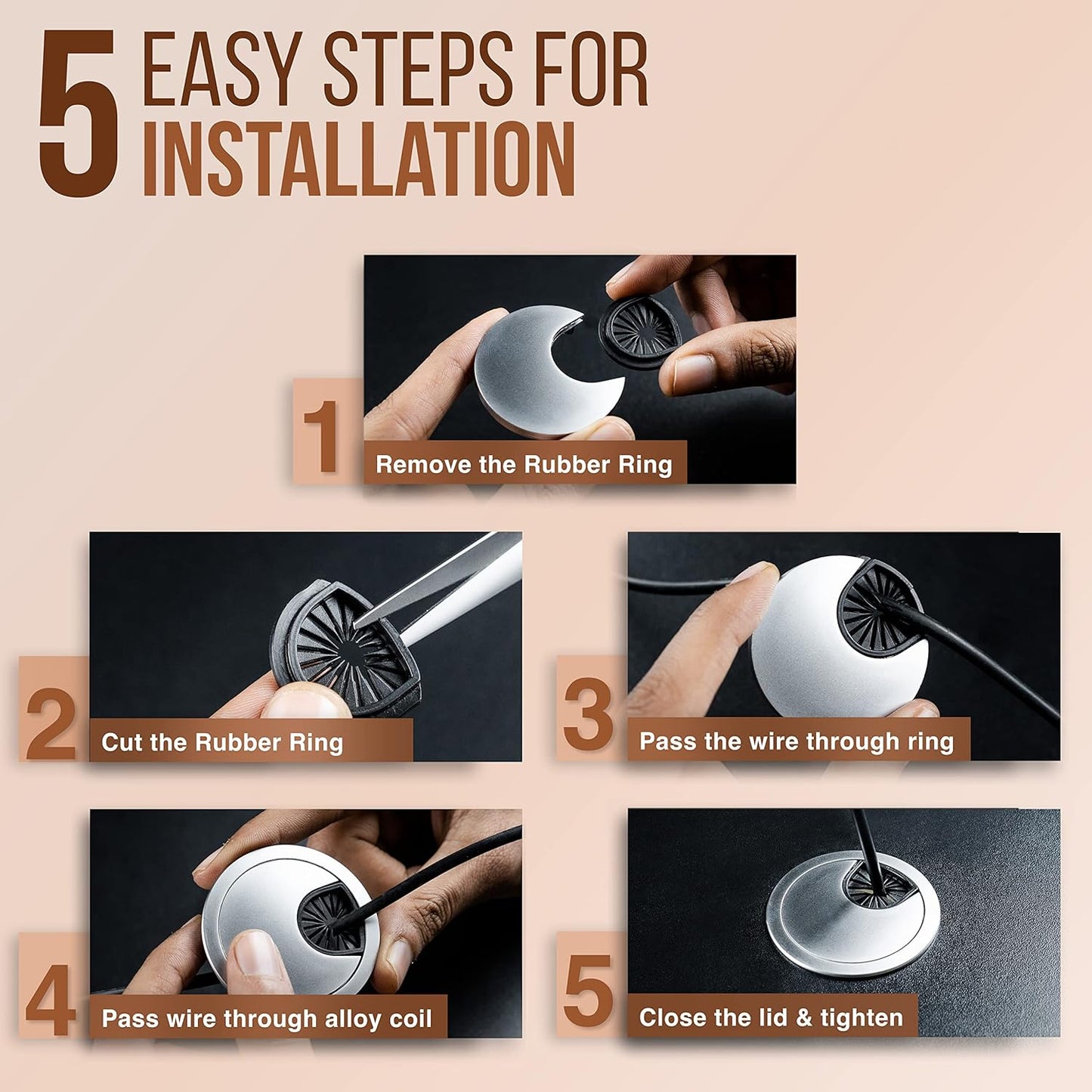 5 EASY STEPS FOR INSTALLATION

1 Remove the Rubber Ring

2 Cut the Rubber Ring

3 Pass the wire through ring

4 Pass wire through alloy coil

5 Close the lid & tighten