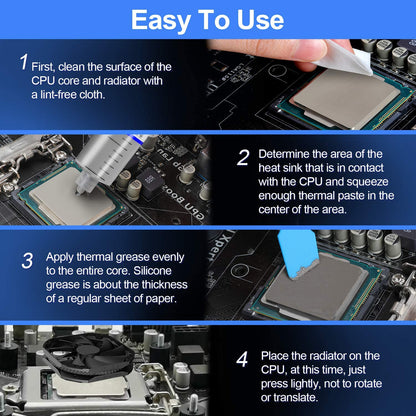 Easy To Use

1 First, clean the surface of the CPU core and radiator with a lint-free cloth.

2 Determine the area of the heat sink that is in contact with the CPU and squeeze enough thermal paste in the center of the area.

3 Apply thermal grease evenly to the entire core. Silicone grease is about the thickness of a regular sheet of paper.

4 Place the radiator on the CPU, at this time, just press lightly, not to rotate or translate.