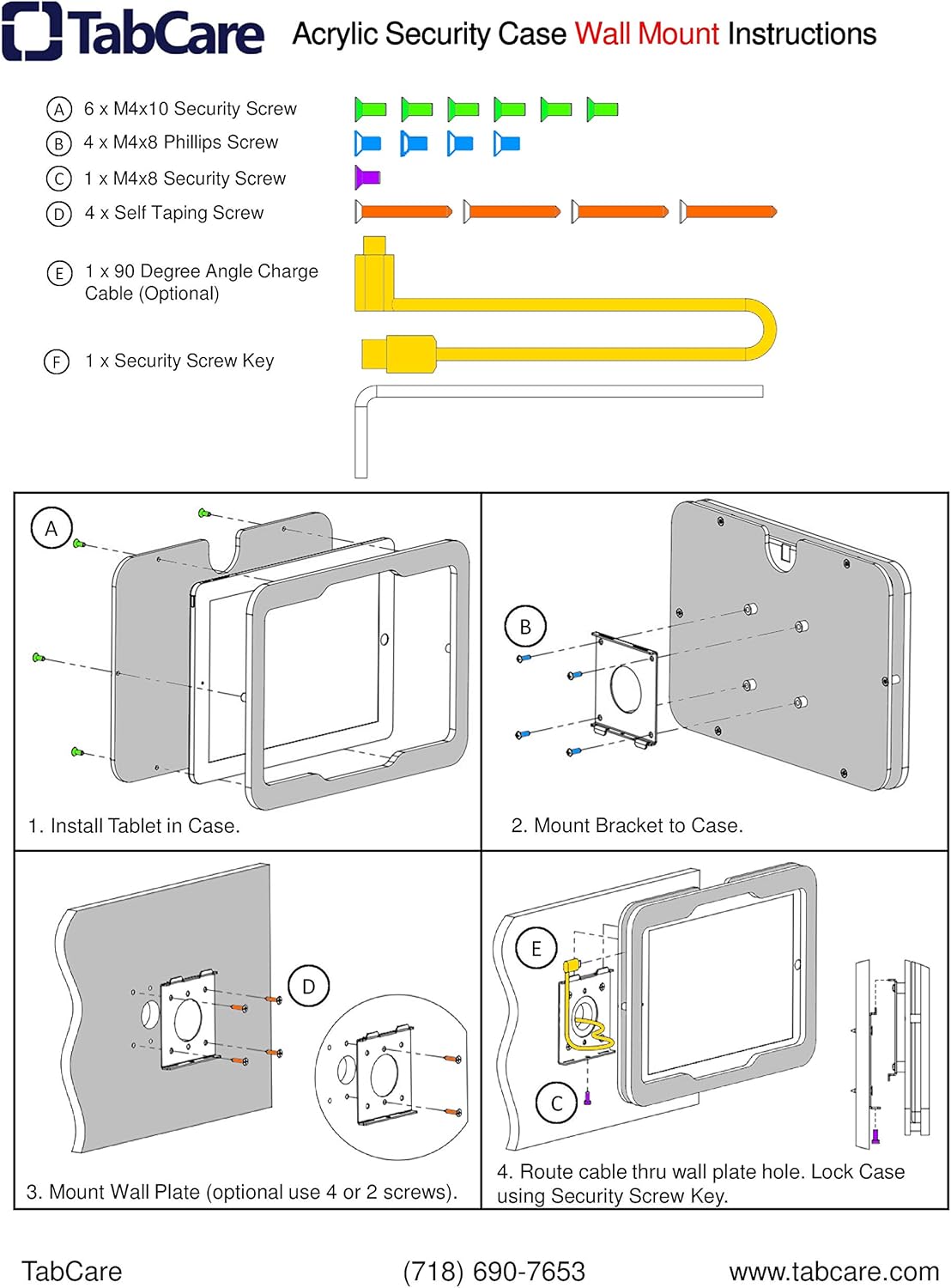 TabCare Acrylic Security Case Wall Mount Instructions

A 6 x M4x10 Security Screw
B 4 x M4x8 Phillips Screw
C 1 x M4x8 Security Screw
D 4 x Self Taping Screw
E 1 x 90 Degree Angle Charge Cable (Optional)
F 1 x Security Screw Key

A
1. Install Tablet in Case.

B
2. Mount Bracket to Case.

D
3. Mount Wall Plate (optional use 4 or 2 screws).

E
C
4. Route cable thru wall plate hole. Lock Case using Security Screw Key.

TabCare (718) 690-7653 www.tabcare.com