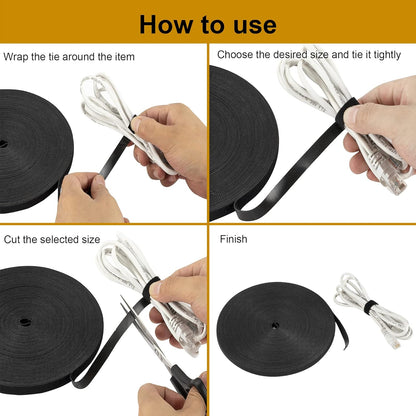 How to use

Wrap the tie around the item

Choose the desired size and tie it tightly

Cut the selected size

Finish