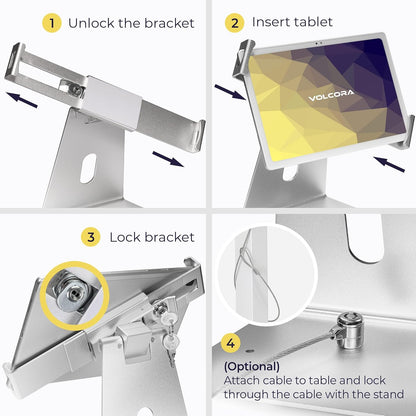 1 Unlock the bracket

2 Insert tablet

VOLCORA

3 Lock bracket

4

(Optional)
Attach cable to table and lock through the cable with the stand