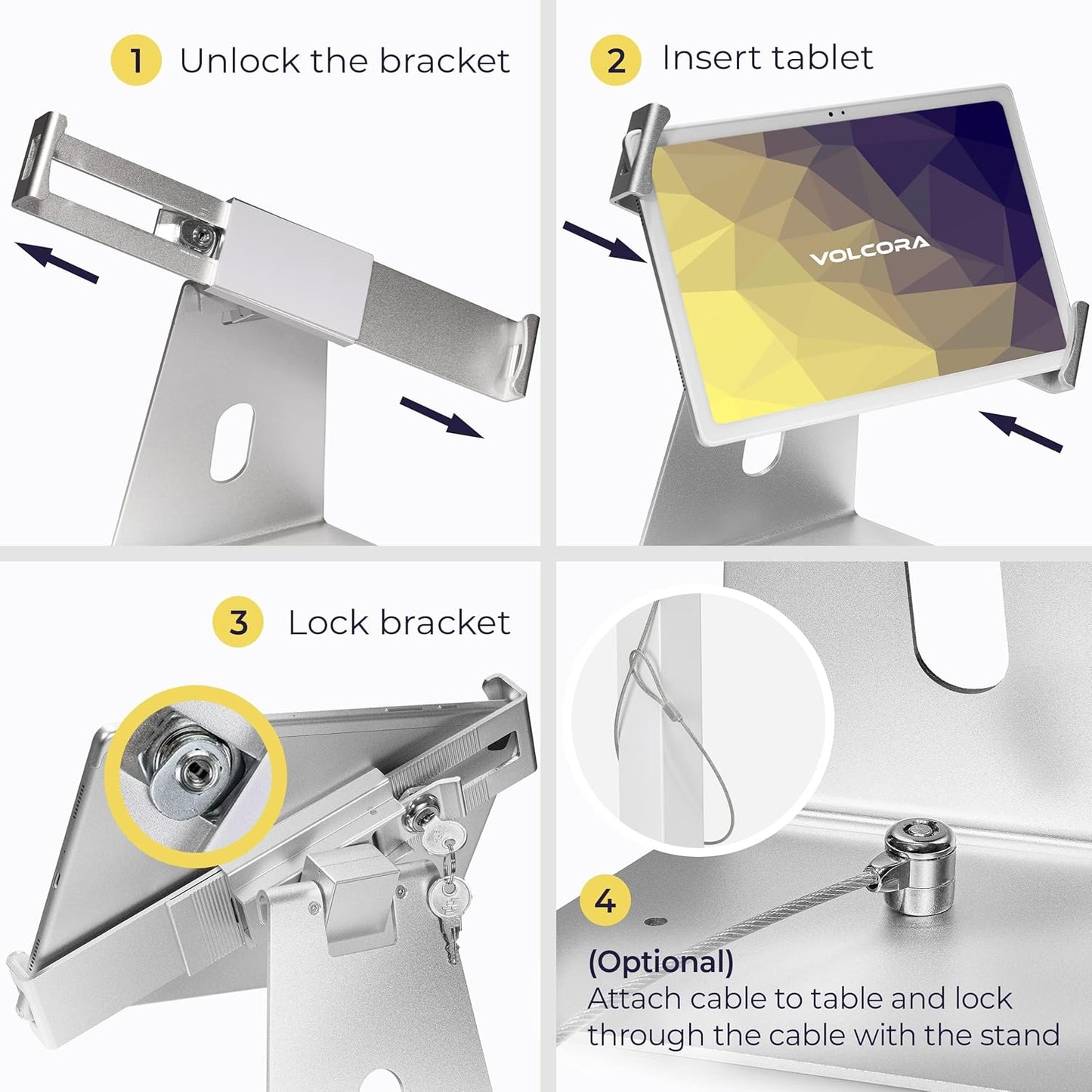 1 Unlock the bracket

2 Insert tablet

VOLCORA

3 Lock bracket

4

(Optional)
Attach cable to table and lock through the cable with the stand