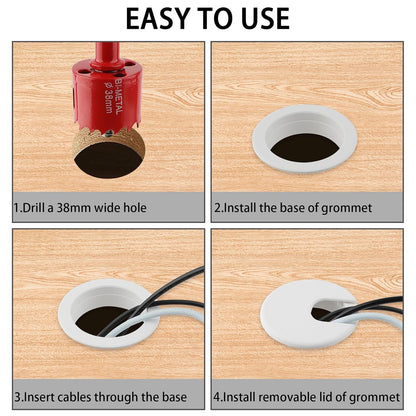 EASY TO USE

BI-METAL
ø 38mm

1.Drill a 38mm wide hole

2.Install the base of grommet

3.Insert cables through the base

4.Install removable lid of grommet