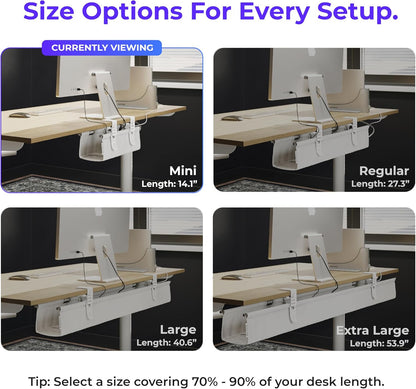 Size Options For Every Setup.

CURRENTLY VIEWING

Mini
Length: 14.1"

Regular
Length: 27.3"

Large
Length: 40.6"

Extra Large
Length: 53.9"

Tip: Select a size covering 70% - 90% of your desk length.